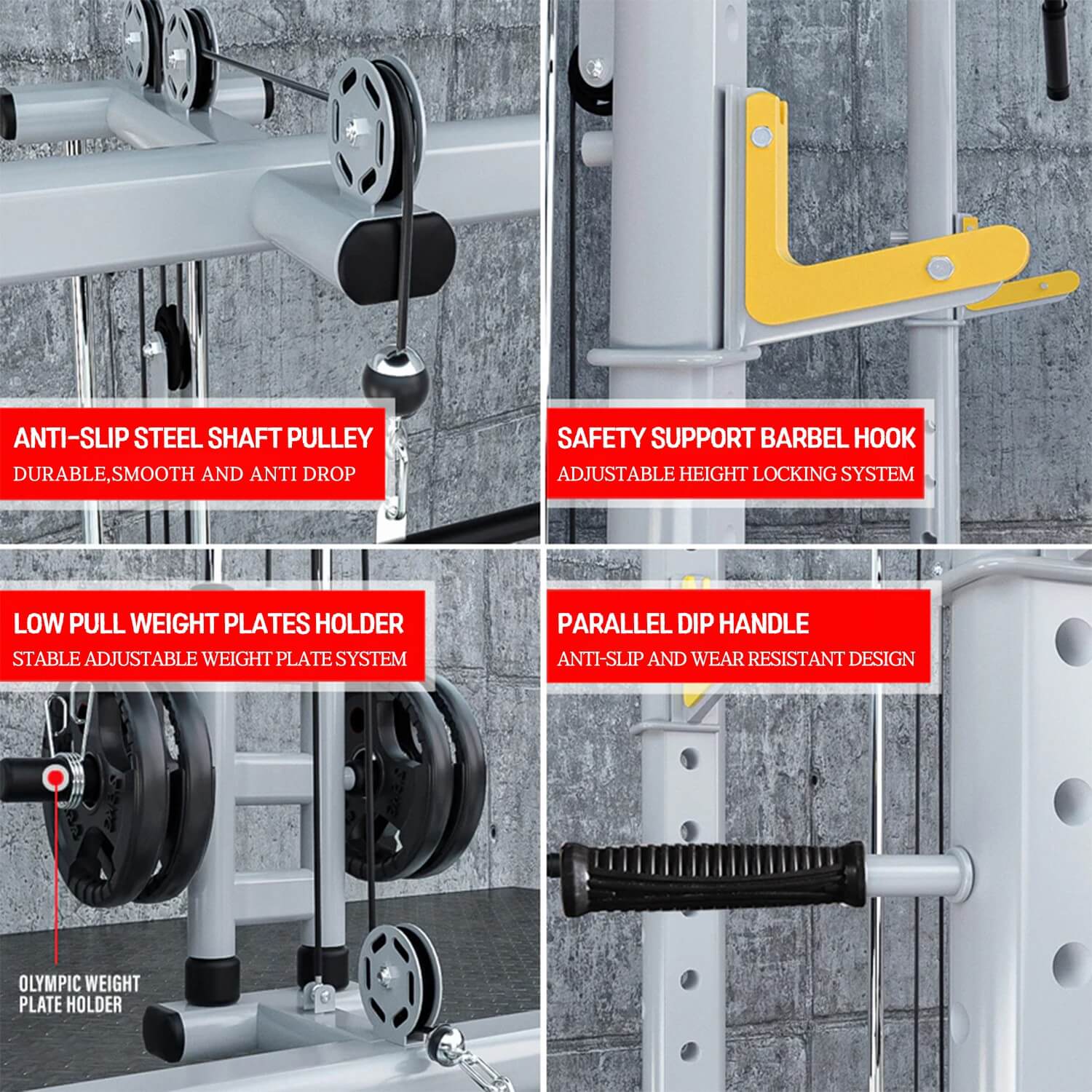 ANTI-SLIP STEEL SHAFT PULLEY
DURABLE,SMOOTH AND ANTI DROP

SAFETY SUPPORT BARBEL HOOK
ADJUSTABLE HEIGHT LOCKING SYSTEM

LOW PULL WEIGHT PLATES HOLDER
STABLE ADJUSTABLE WEIGHT PLATE SYSTEM

OLYMPIC WEIGHT PLATE HOLDER

PARALLEL DIP HANDLE
ANTI-SLIP AND WEAR RESISTANT DESIGN