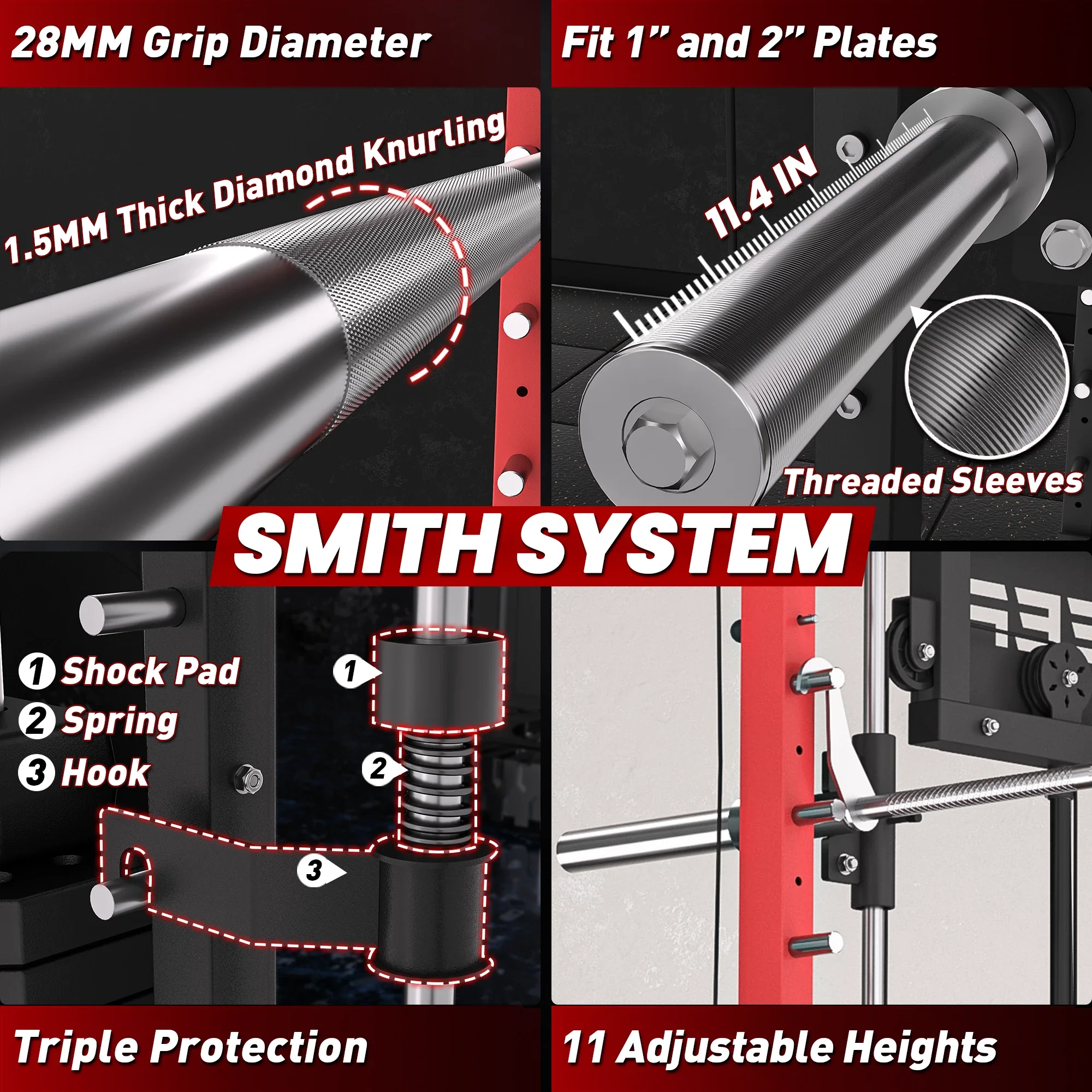 28MM Grip Diameter

1.5MM Thick Diamond Knurling

Fit 1" and 2" Plates

11.4 IN

Threaded Sleeves

SMITH SYSTEM

1 Shock Pad
2 Spring
3 Hook

1

2

3

Triple Protection

11 Adjustable Heights