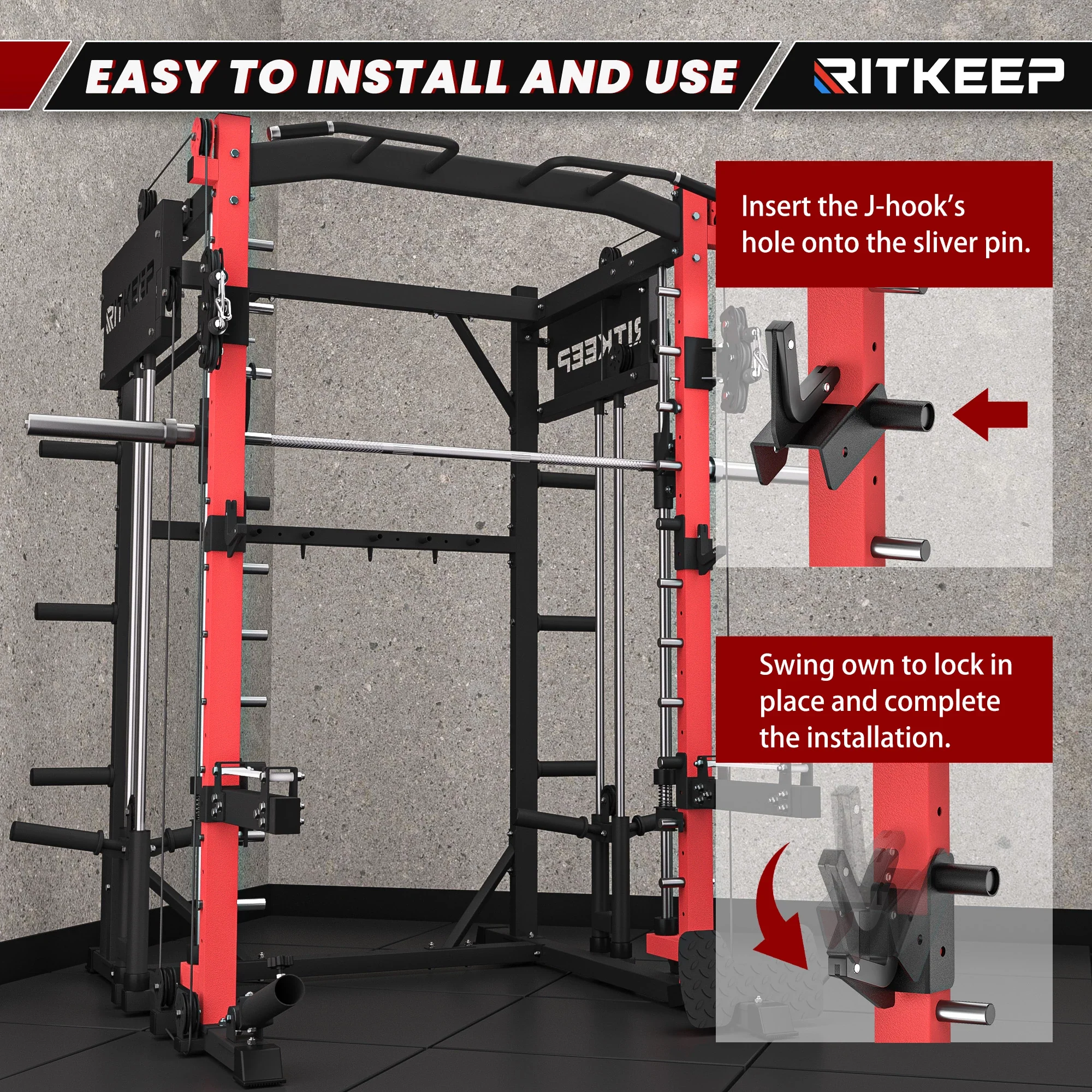 EASY TO INSTALL AND USE

RITKEEP

RITKEEP

RITKEEP

Insert the J-hook's hole onto the sliver pin.

Swing own to lock in place and complete the installation.