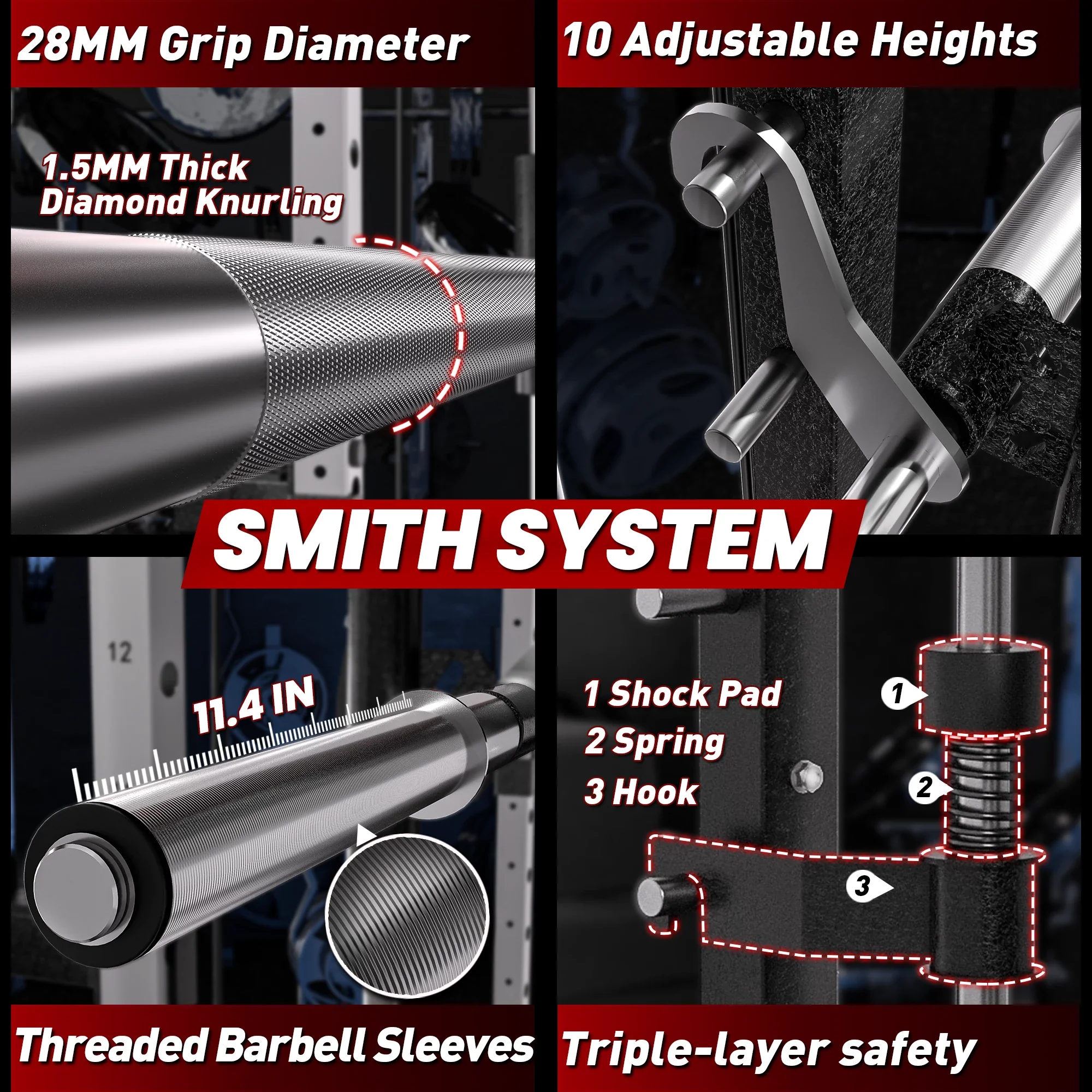 28MM Grip Diameter

1.5MM Thick Diamond Knurling

10 Adjustable Heights

SMITH SYSTEM

12

11.4 IN

Threaded Barbell Sleeves

1 Shock Pad
2 Spring
3 Hook

1

2

3

Triple-layer safety